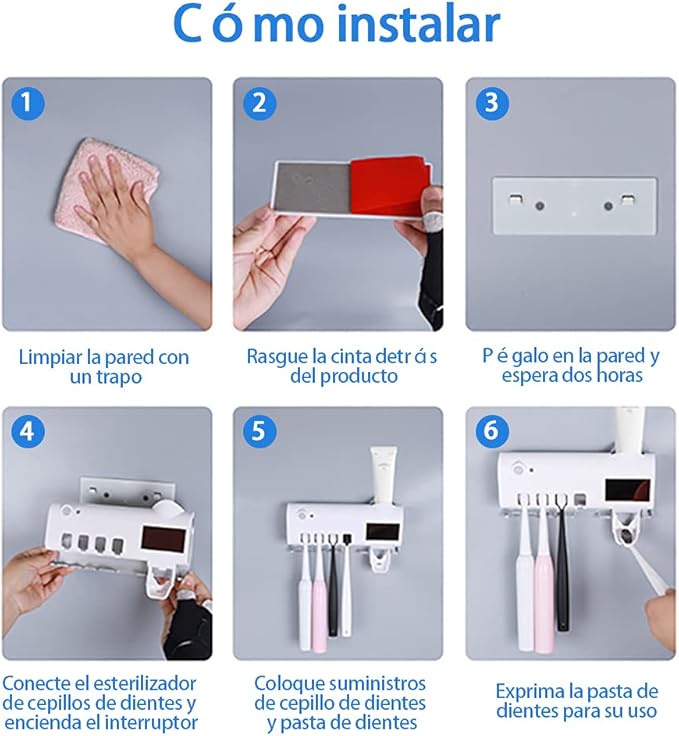 C ó mo instalar

1

Limpiar la pared con un trapo

2

Rasgue la cinta detr á s del producto

3

P é galo en la pared y espera dos horas

4

Conecte el esterilizador de cepillos de dientes y encienda el interruptor

5

Coloque suministros de cepillo de dientes y pasta de dientes

6

Exprima la pasta de dientes para su uso